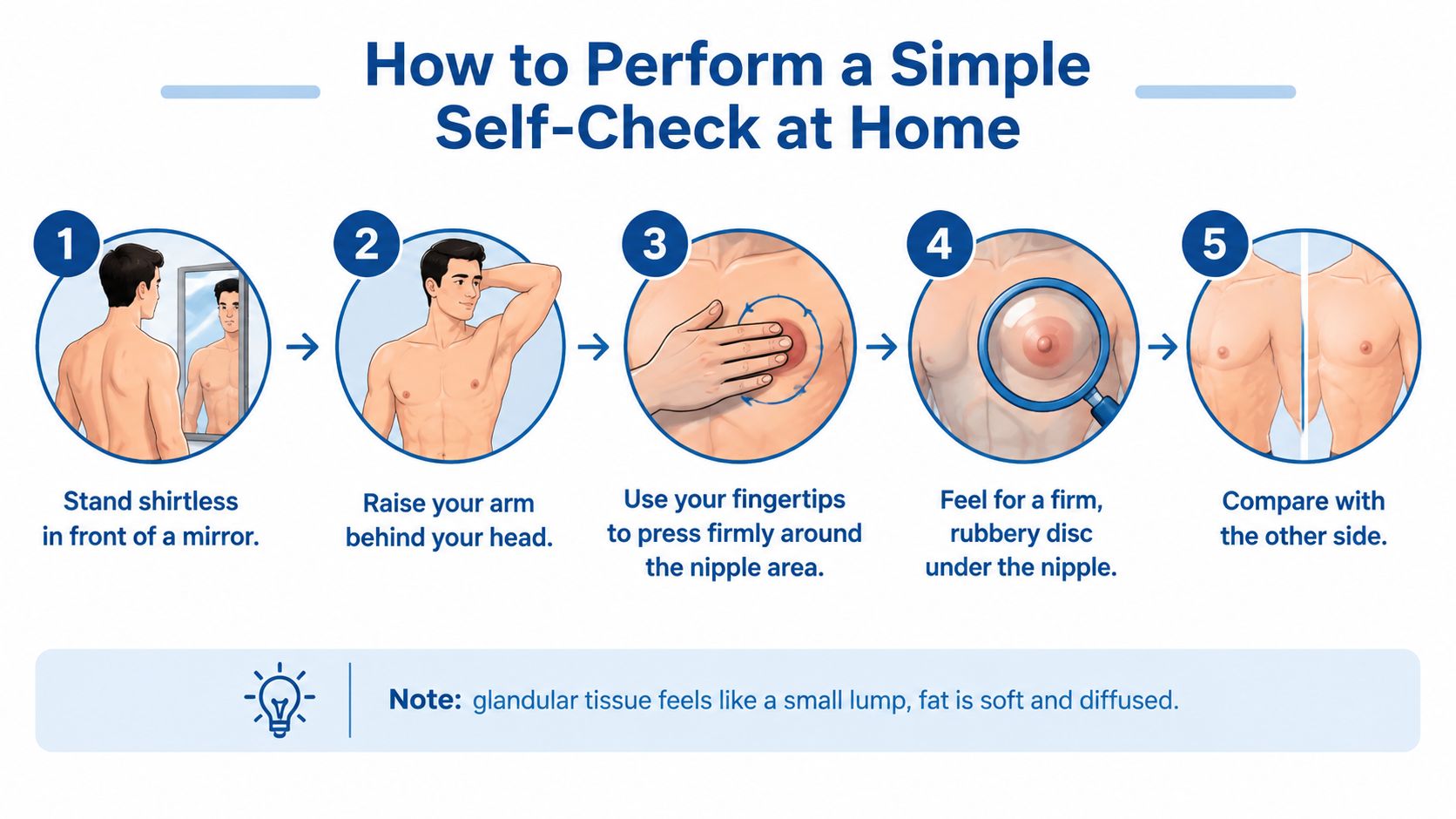 How to Perform a Simple Self-Check at Home

1
Stand shirtless in front of a mirror.

2
Raise your arm behind your head.

3
Use your fingertips to press firmly around the nipple area.

4
Feel for a firm, rubbery disc under the nipple.

5
Compare with the other side.

Note: glandular tissue feels like a small lump, fat is soft and diffused.